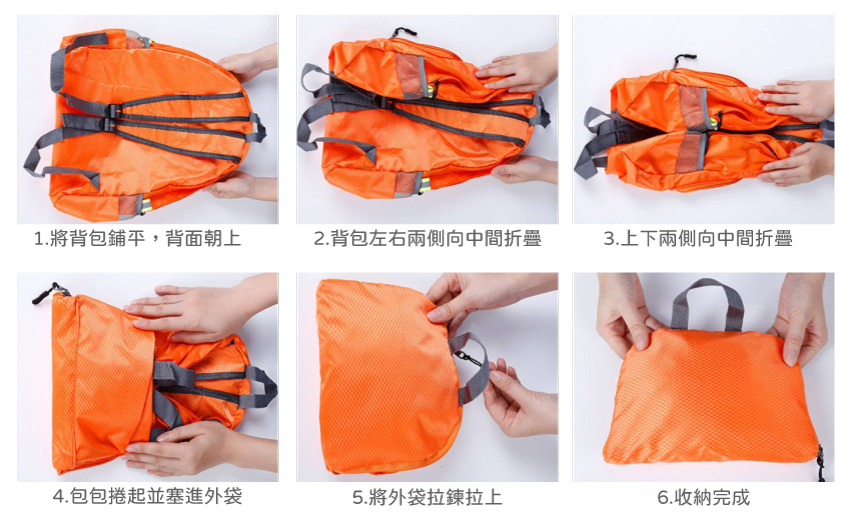 1.將背包鋪平，背面朝上

2.背包左右兩側向中間折疊

3.上下兩側向中間折疊

4.包包捲起並塞進外袋

5.將外袋拉鍊拉上

6.收納完成