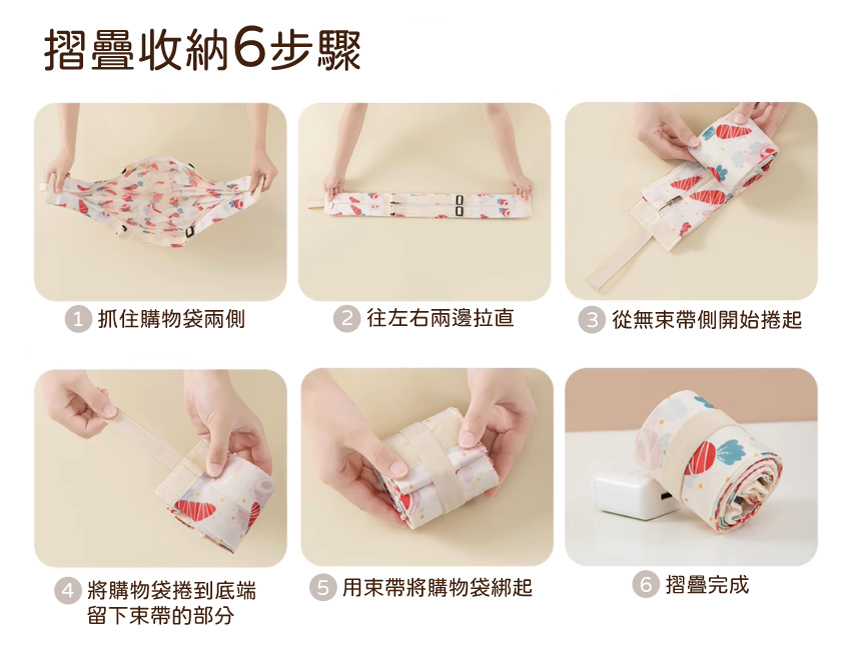 摺疊收納6步驟

1 抓住購物袋兩側

2 往左右兩邊拉直

3 從無束帶側開始捲起

4 將購物袋捲到底端留下束帶的部分

5 用束帶將購物袋綁起

6 摺疊完成