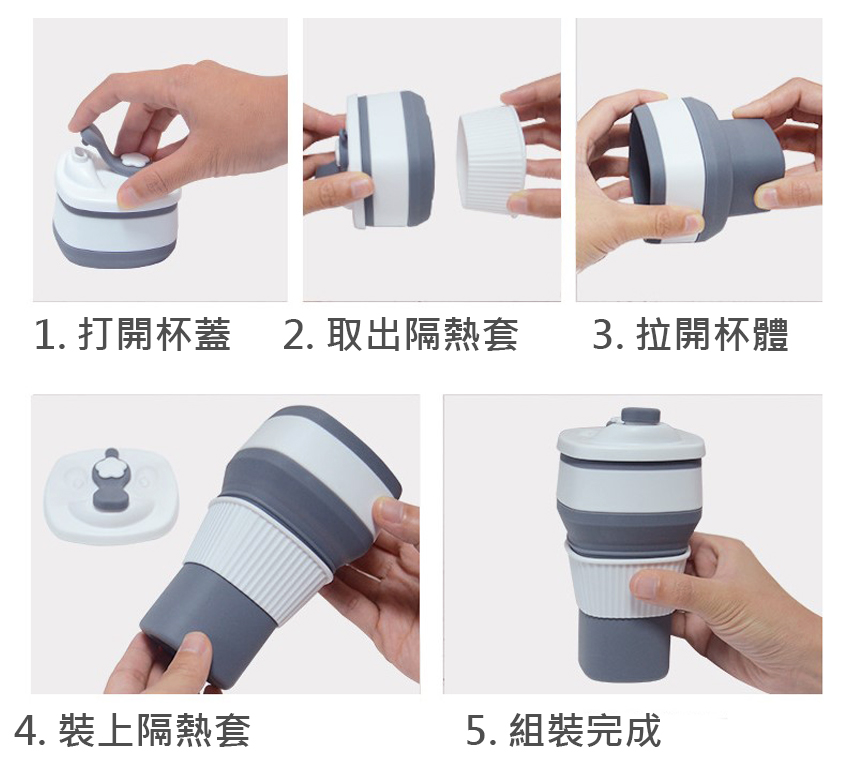 1. 打開杯蓋

2. 取出隔熱套

3. 拉開杯體

4. 裝上隔熱套

5. 組裝完成